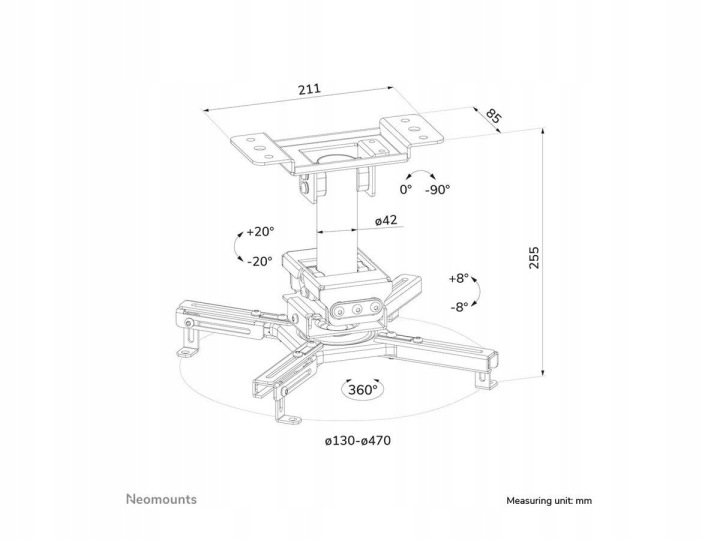 211

85

0°

-90°

ø42

+20°

-20°

255

+8°

-8°

360°

ø130-ø470

Neomounts

Measuring unit: mm