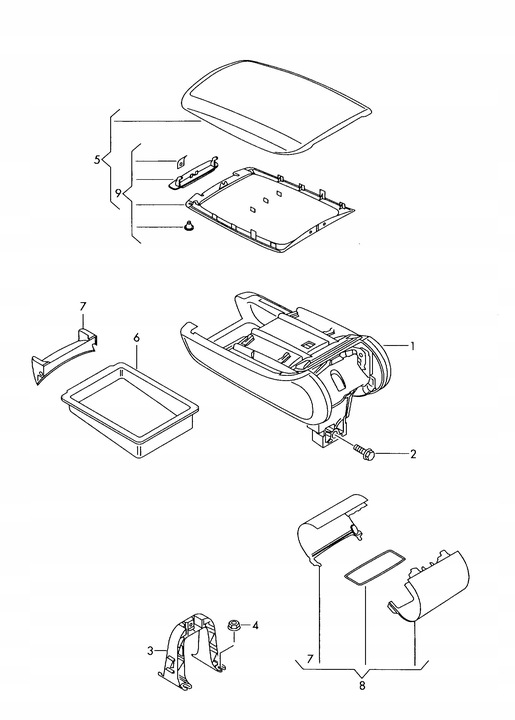 5
9
7
6
1
2
3
4
7
8