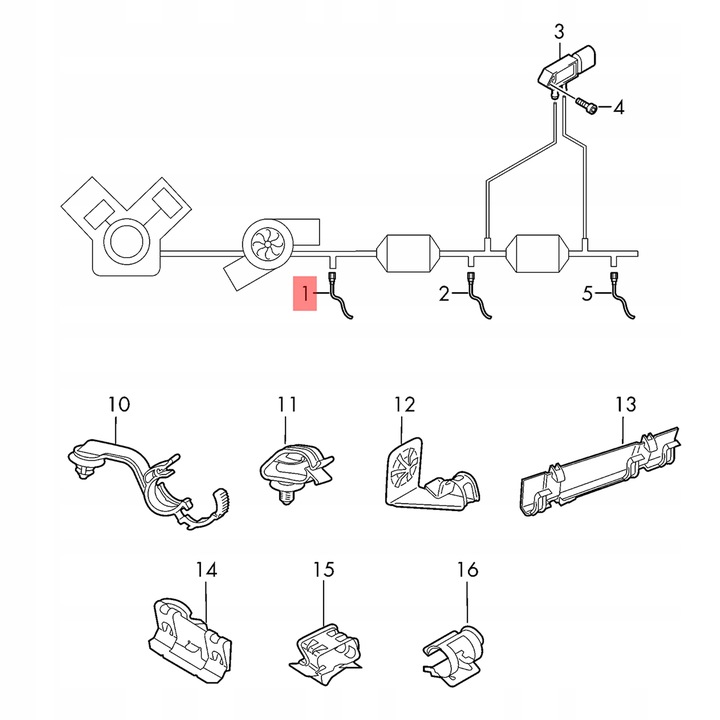 3
4
1
2
5
10
11
12
13
14
15
16