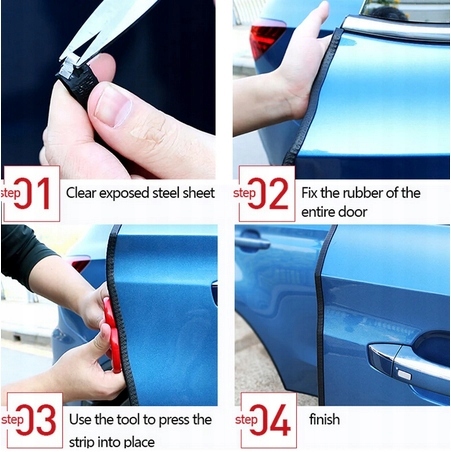 step 01 Clear exposed steel sheet

step 02 Fix the rubber of the entire door

step 03 Use the tool to press the strip into place

step 04 finish