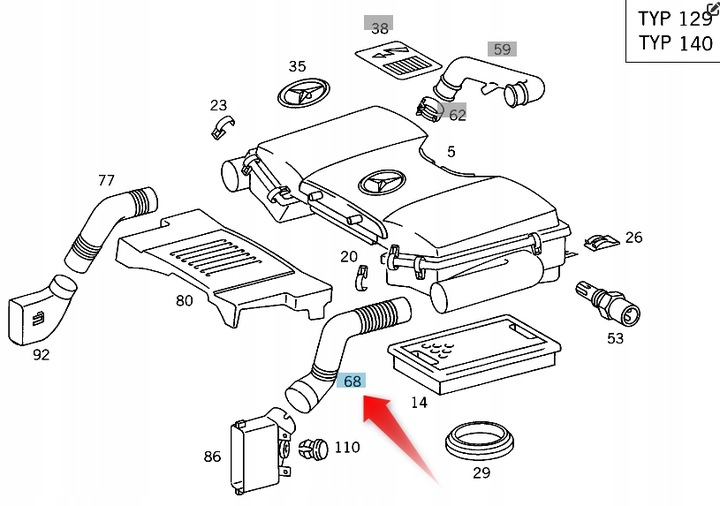 TYP 129
TYP 140

38
59
35
23
62
5
77
26
20
80
53
92
68
14
86
110
29