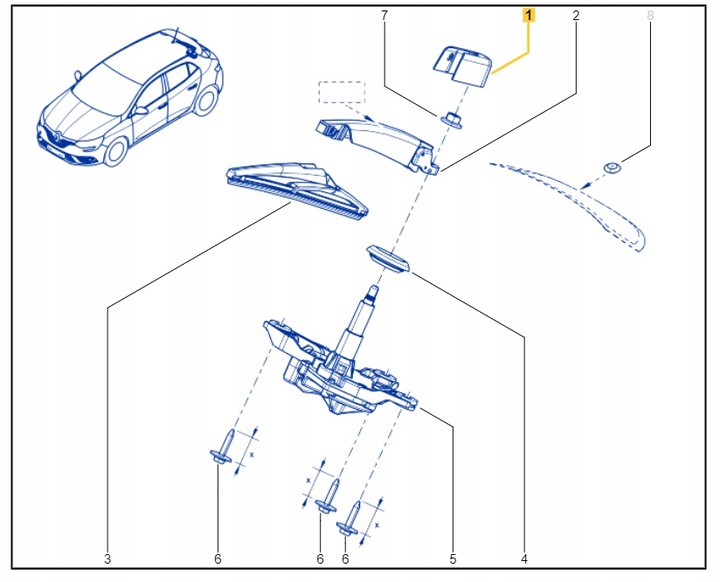 7
1
2
8
x
x
x
3
6
6
6
5
4