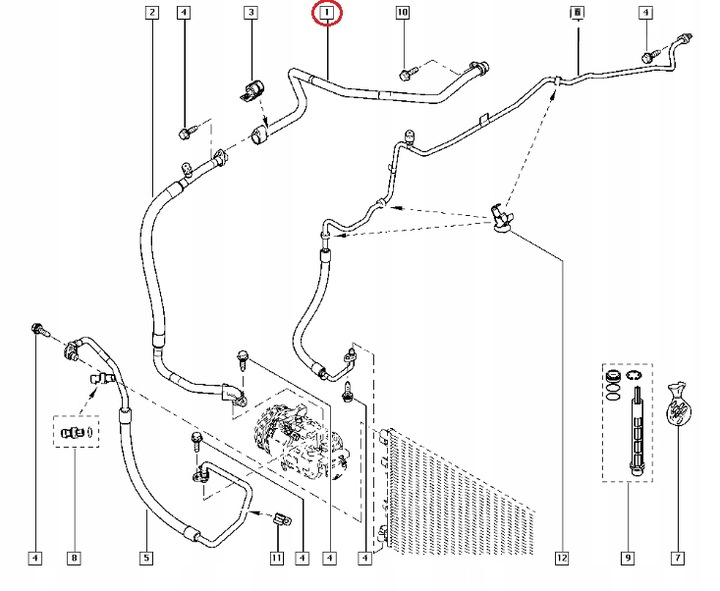 2
4
3
1
10
6
4
4
8
5
11
4
4
4
12
9
7