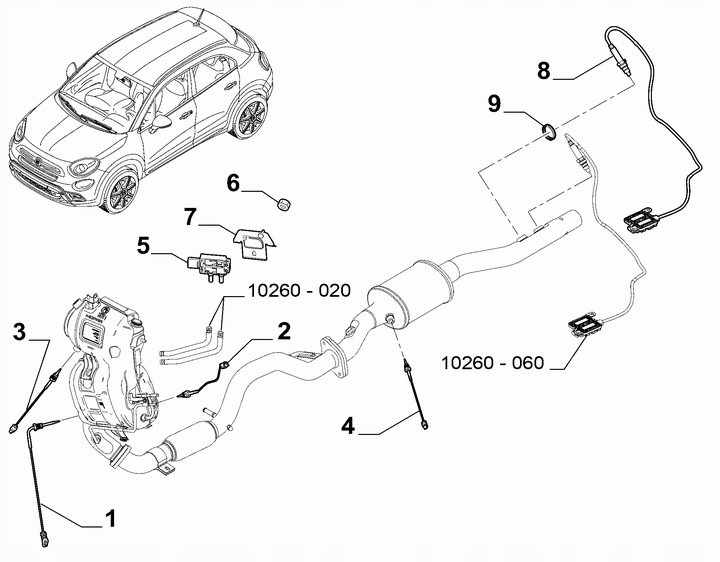 8

9

6

7

5

10260 - 020

3

2

10260 - 060

4

1