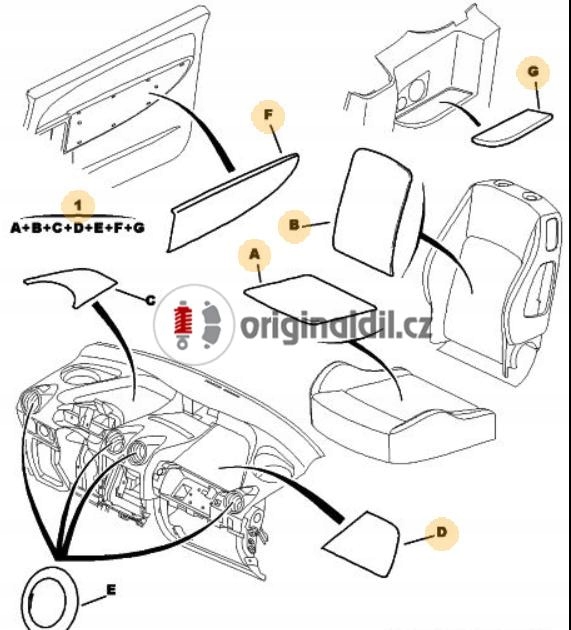 G

F

1
A+B+C+D+E+F+G

B

A

C

originaldil.cz

D

E