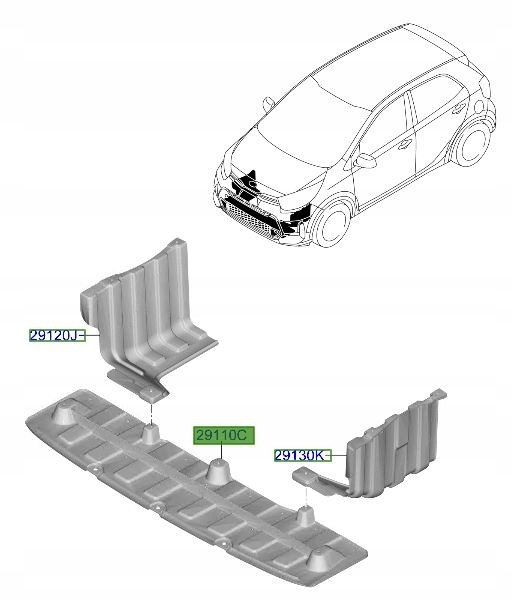 29120J
29110C
29130K