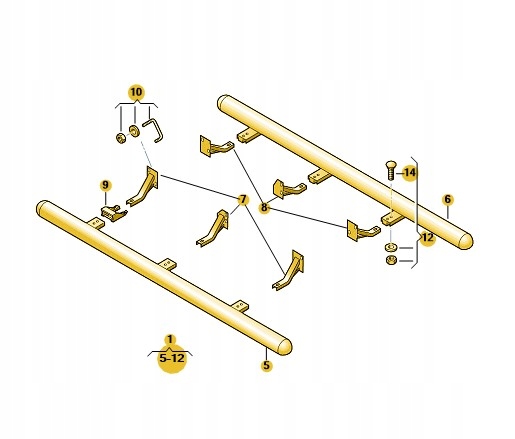 10
9
7
8
14
6
12
1
5–12
5