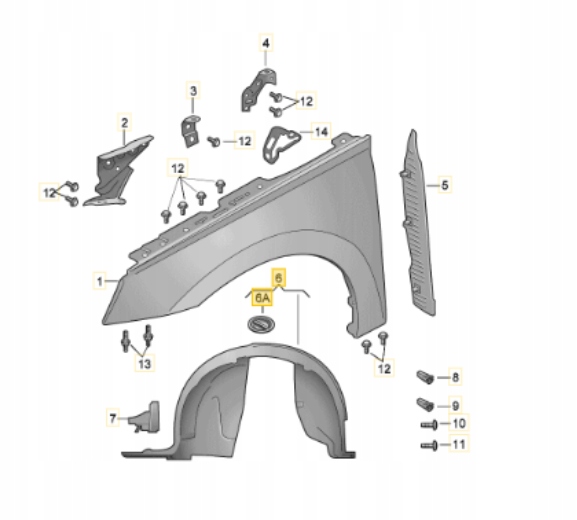 4
3
12
2
12
14
12
12
5
1
6
6A
13
12
8
7
9
10
11