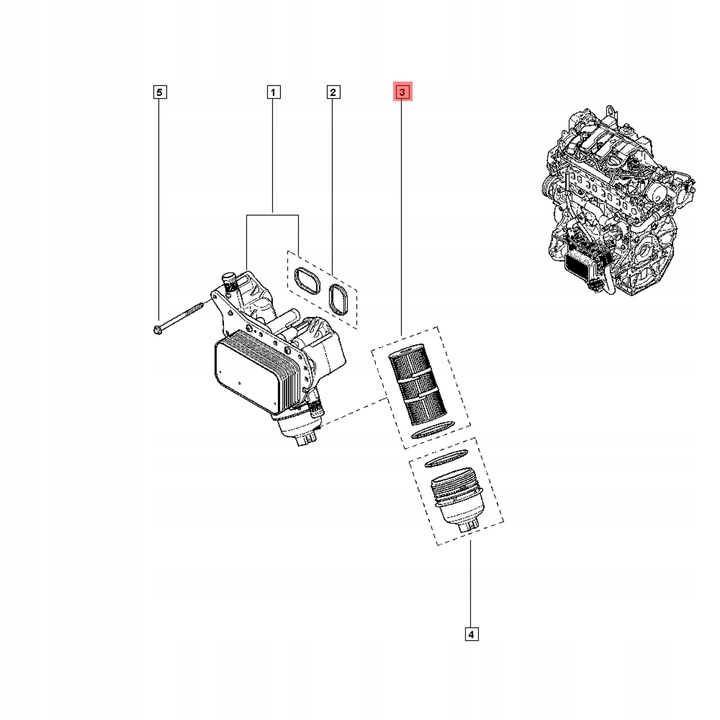 5
1
2
3
4