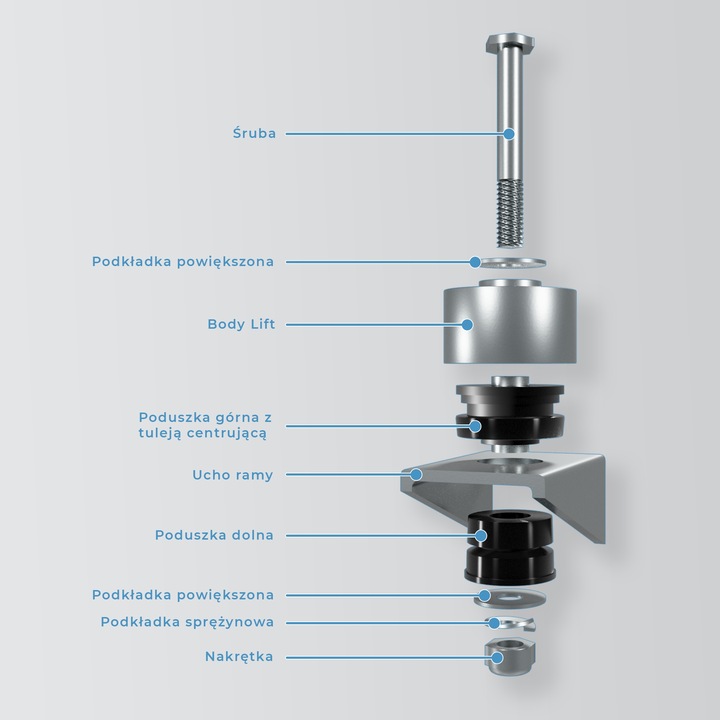 Śruba

Podkładka powiększona

Body Lift

Poduszka górna z tuleją centrującą

Ucho ramy

Poduszka dolna

Podkładka powiększona

Podkładka sprężynowa

Nakrętka