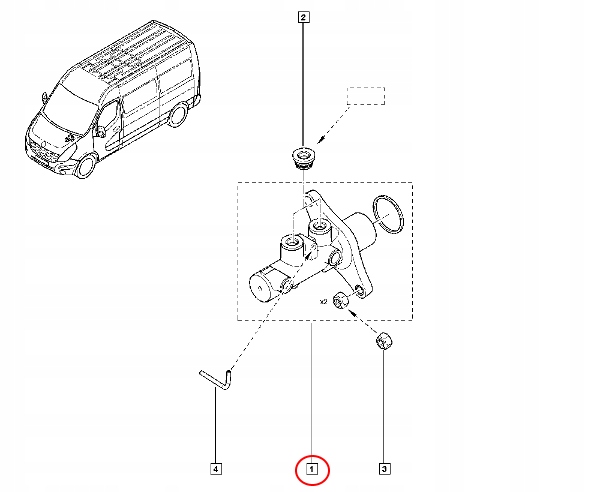 2

x2

4

1

3