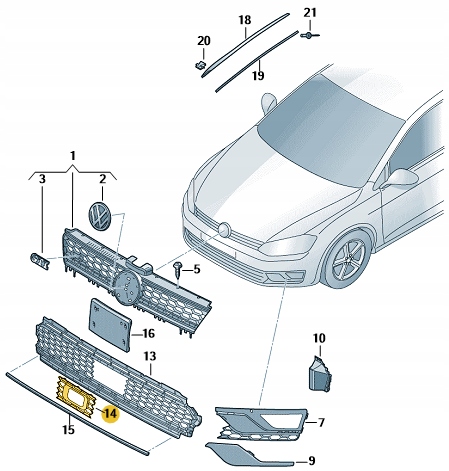 18
21
20
19
1
3
2
5
16
13
10
14
15
7
9