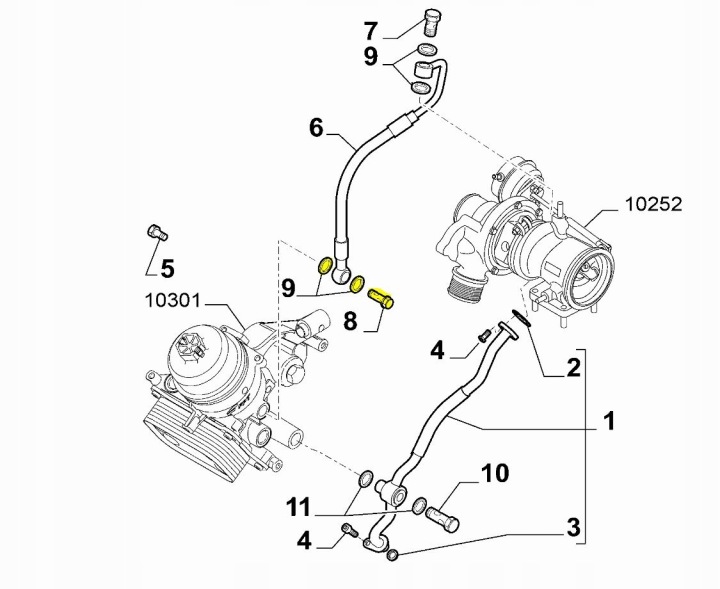 7
9
6
10252
5
9
10301
8
4
2
1
10
11
4
3