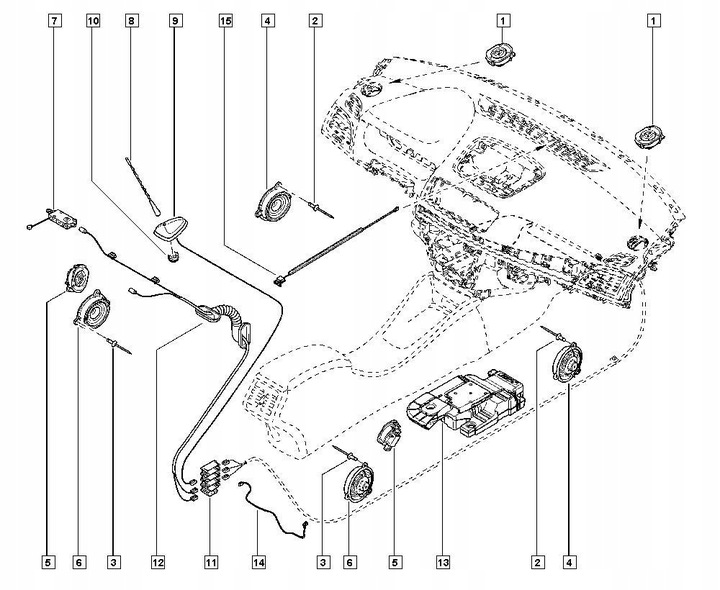 7
10
8
9
15
4
2
1
1
5
6
3
12
11
14
3
6
5
13
2
4