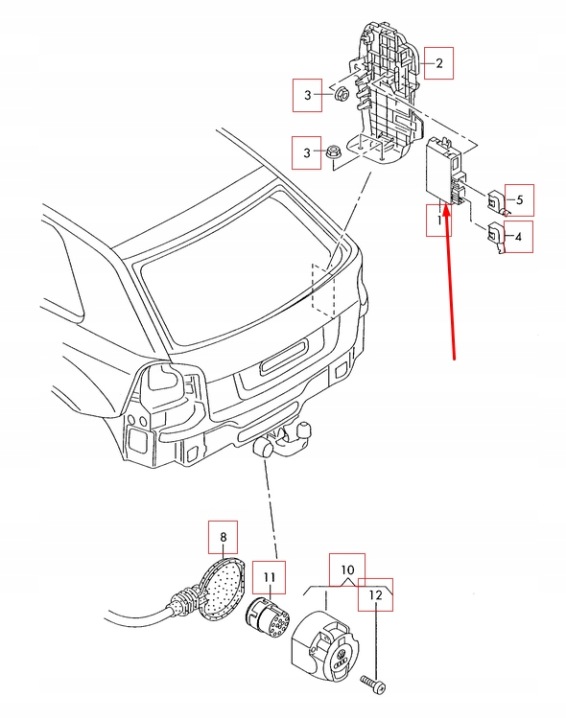 2
3
3
5
1
4
8
11
10
12