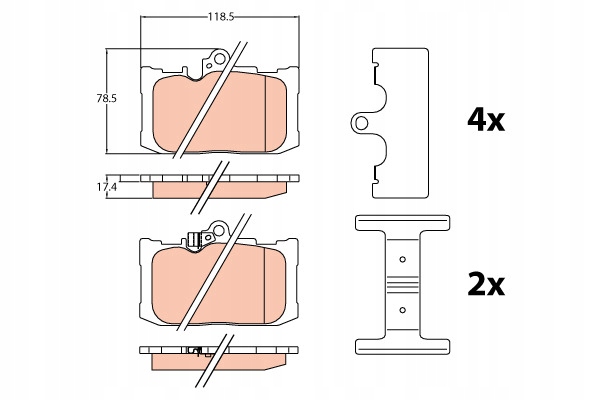 118.5
78.5
17.4
4x
2x