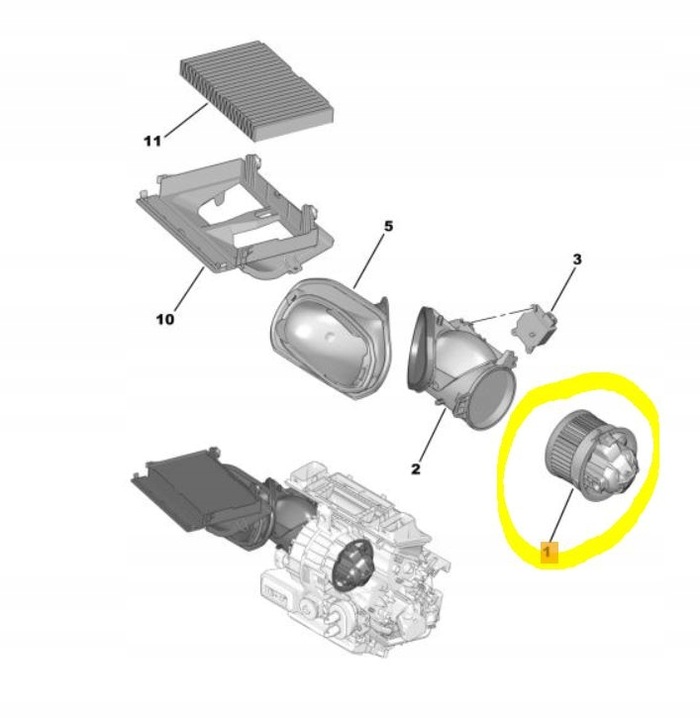 11
10
5
3
2
1