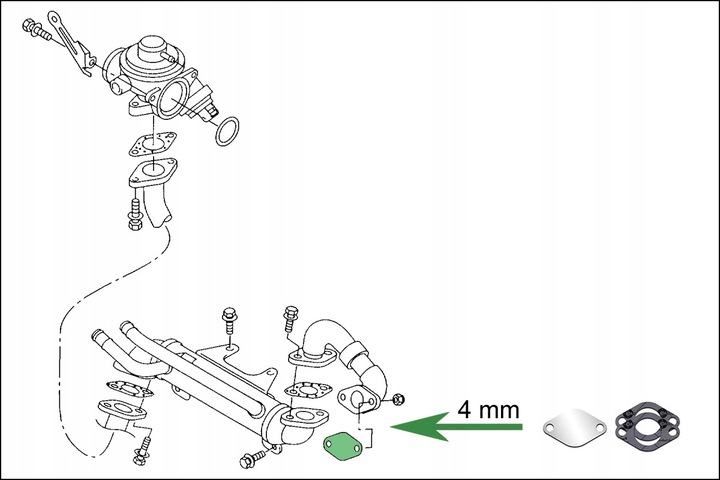 4 mm