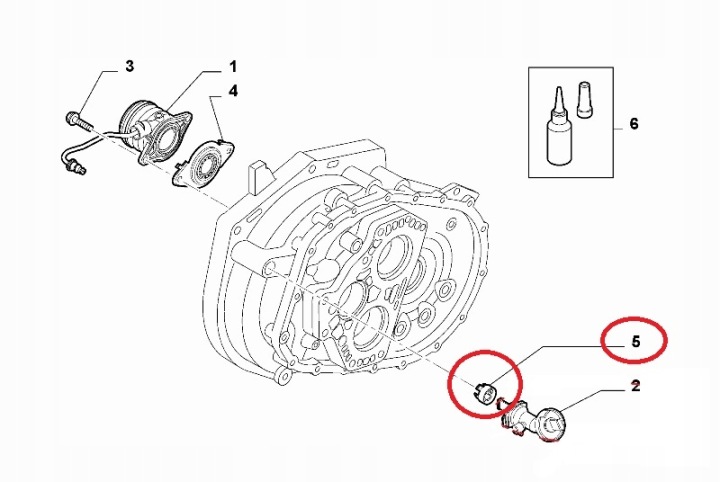 3
1
4
6
5
2