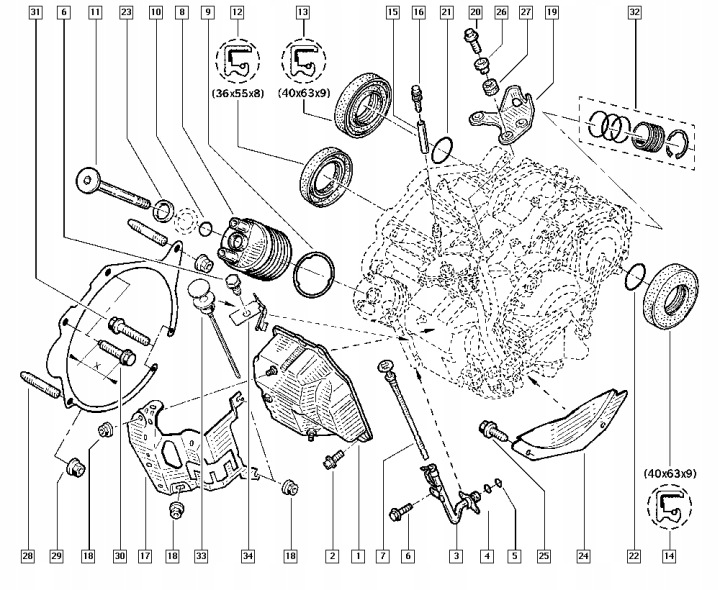 31 6 11 23 10 8 9 12 13 15 16 21 20 26 27 19 32

(36x55x8) (40x63x9)

X

(40x63x9)

28 29 18 30 17 18 33 34 18 2 1 7 6 3 4 5 25 24 22 14