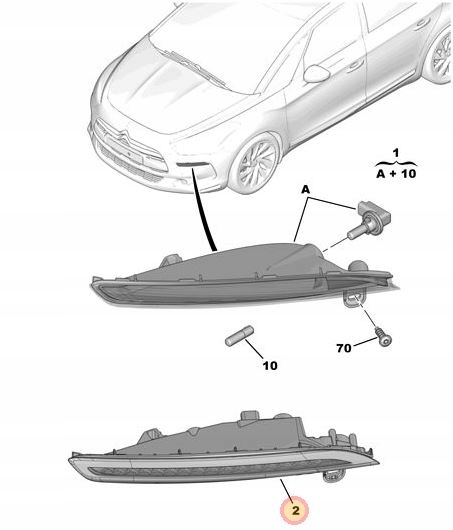 1
A + 10

A

70

10

2