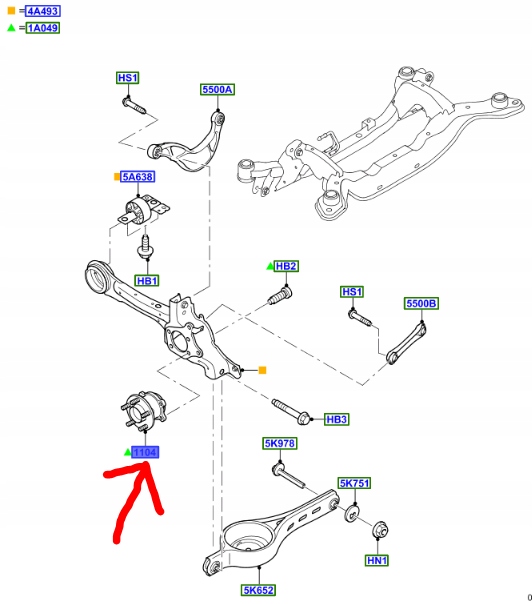 =4A493
=1A049

HS1
5500A
5A638
HB1
HB2
HS1
5500B
HB3
1104
5K978
5K751
HN1
5K652
0