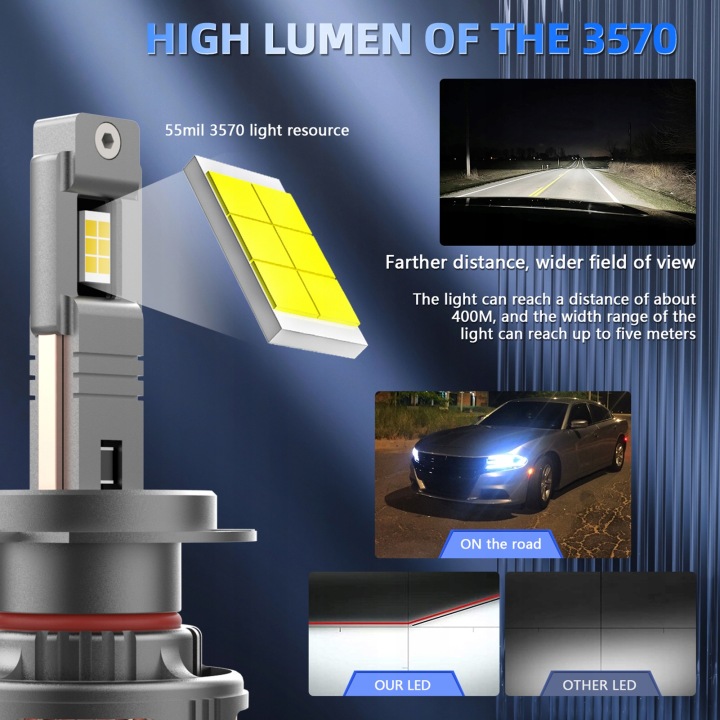 HIGH LUMEN OF THE 3570

55mil 3570 light resource

Farther distance, wider field of view

The light can reach a distance of about 400M, and the width range of the light can reach up to five meters

ON the road

OUR LED

OTHER LED