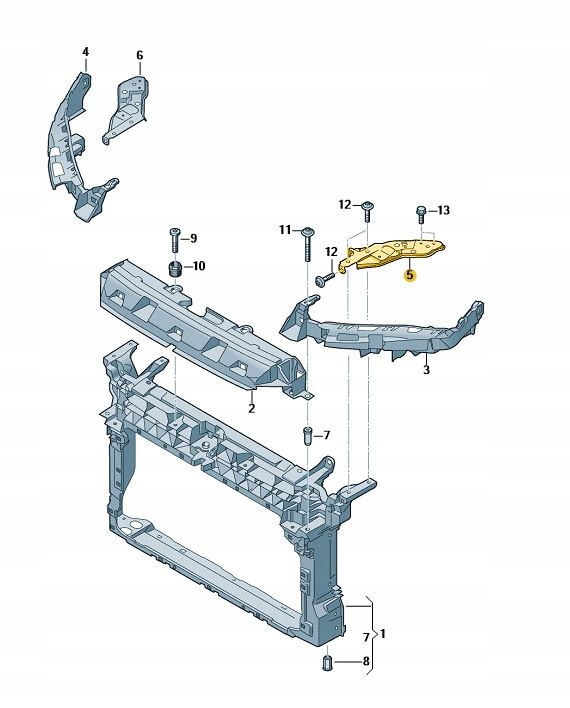 4
6
12
13
9
11
10
12
5
3
2
7
7
1
8