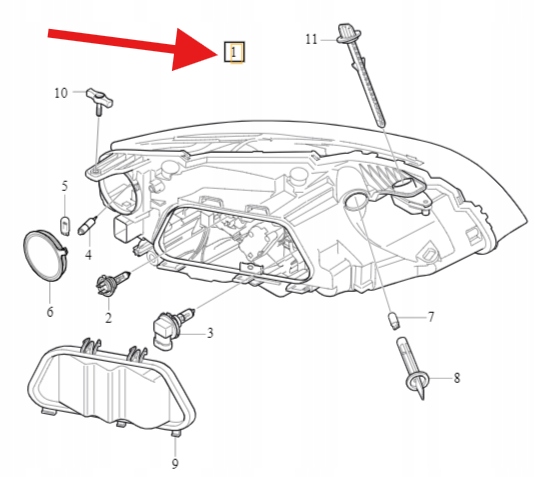 1
11
10
5
4
6
2
3
7
8
9