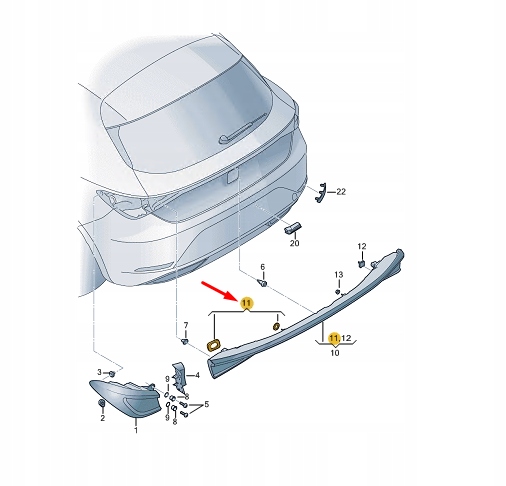 22
20
12
6
13
11
7
11 12
10
3
4
9
8
5
9
8
2
1