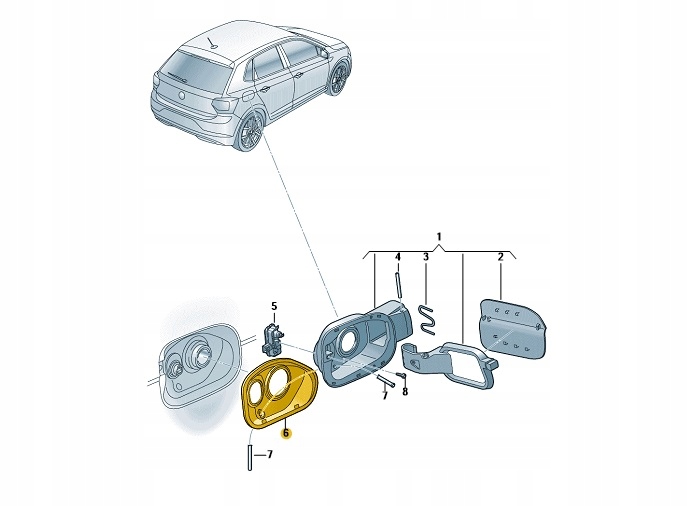 1
4
3
2
5
7
8
6
7