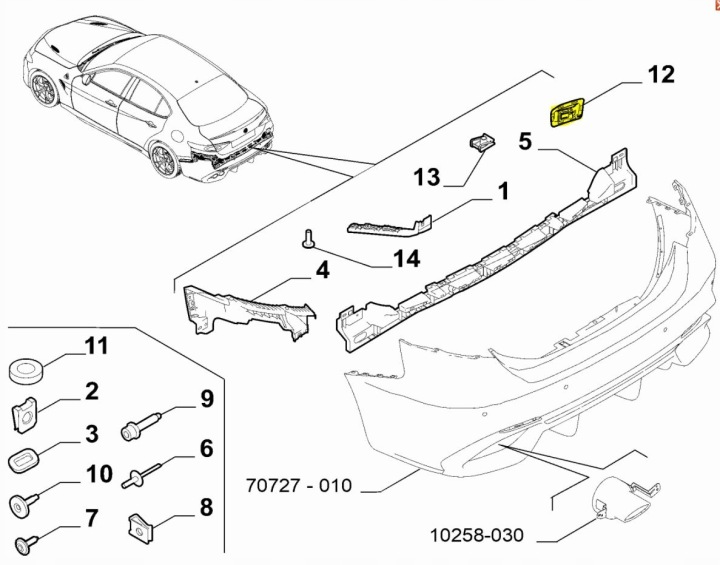 12
5
13
1
14
4
11
2
9
3
6
10
8
7
70727 - 010
10258-030