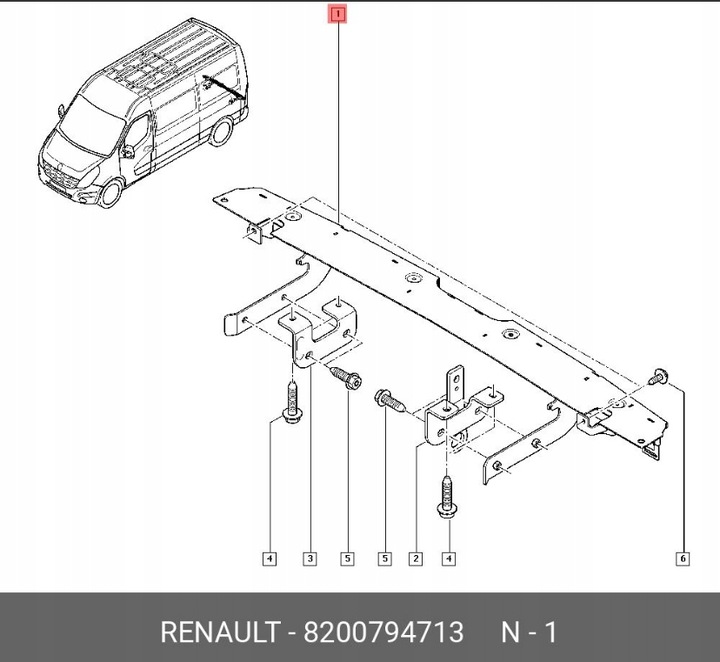 1

4 3 5 5 2 4 6

RENAULT - 8200794713 N - 1