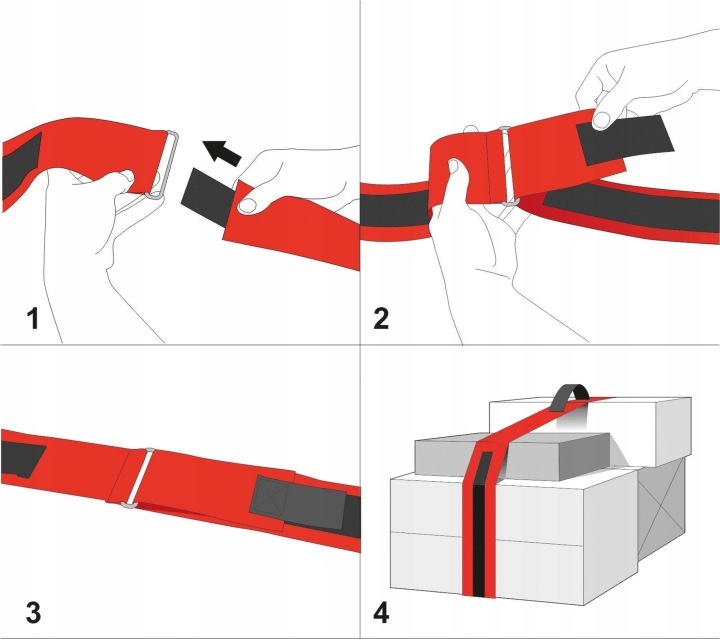 1

2

3

4