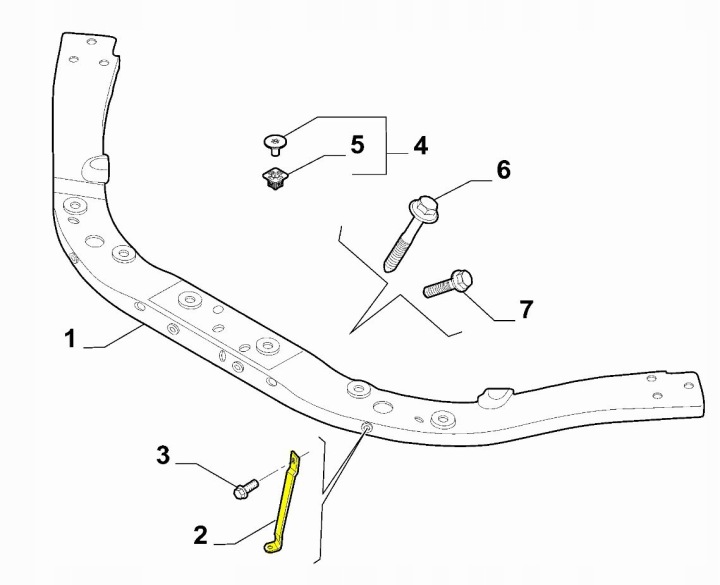 5
4
6
7
1
3
2