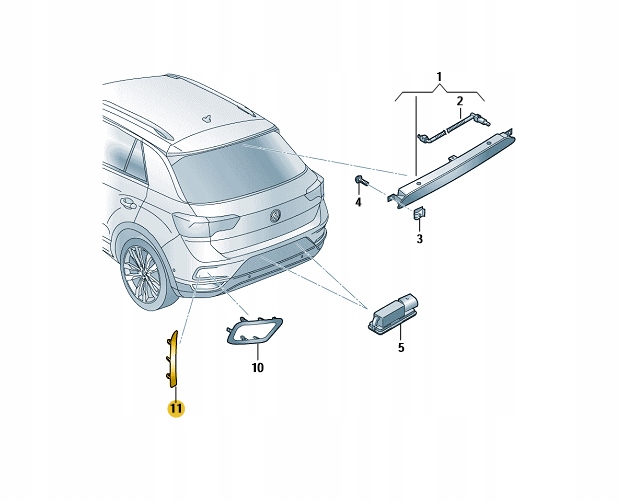 1
2
4
3
5
10
11