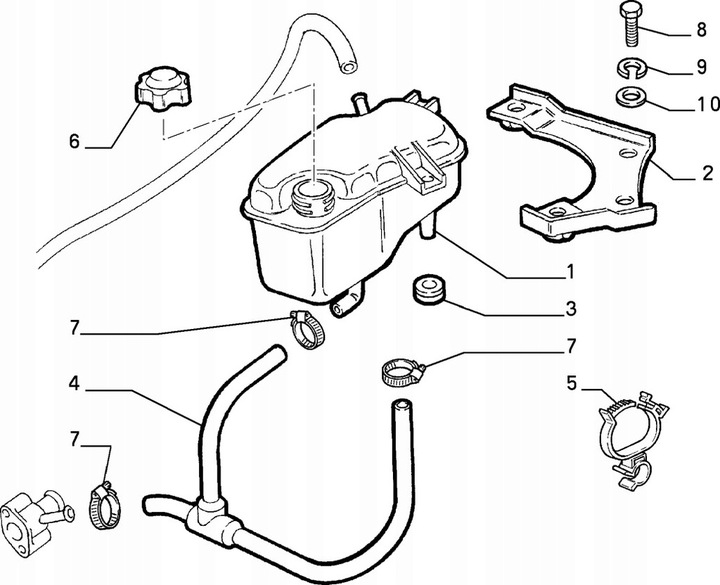 8
9
10
6
2
1
3
7
7
4
5
7