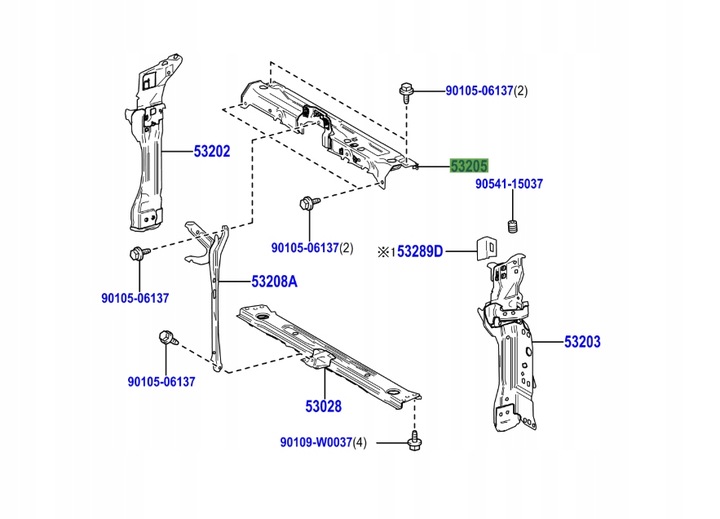 90105-06137(2)

53202

53205

90541-15037

90105-06137(2)

※1 53289D

90105-06137

53208A

53203

90105-06137

53028

90109-W0037(4)