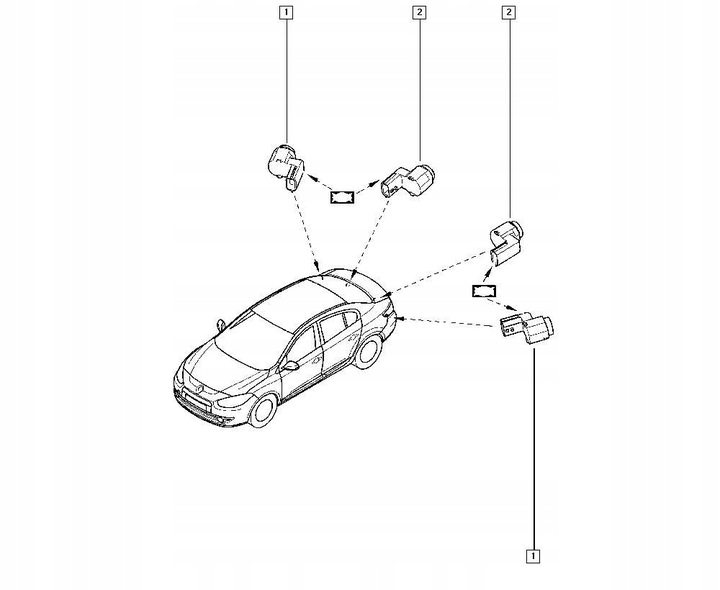 1
2
2
1