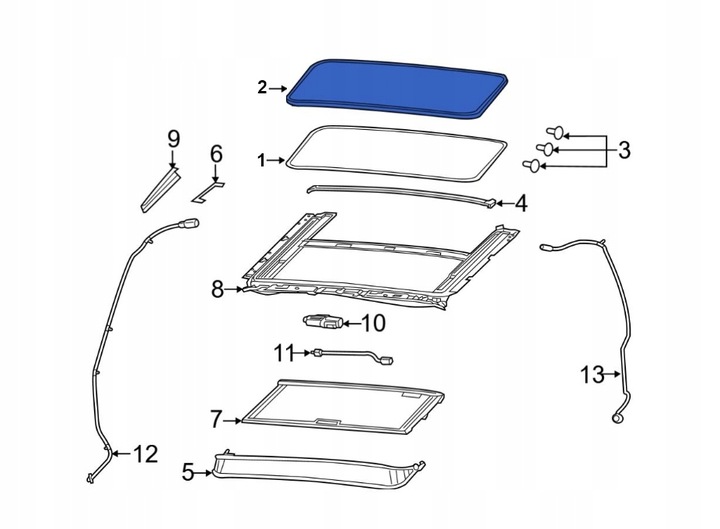 2
9
6
1
3
4
8
10
11
13
7
12
5