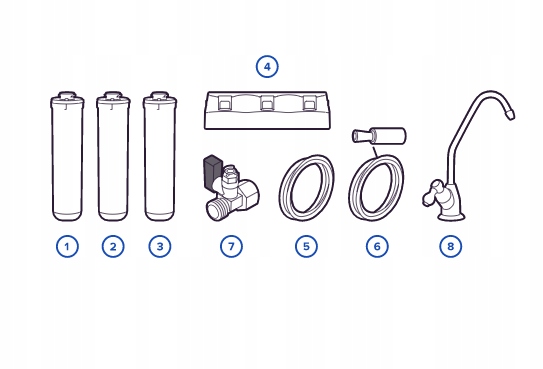 4

1 2 3 7 5 6 8