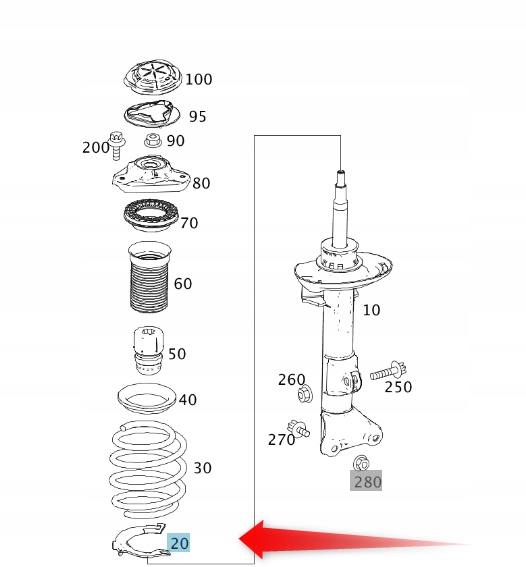 100
95
200
90
80
70
60
50
40
30
20
10
260
250
270
280