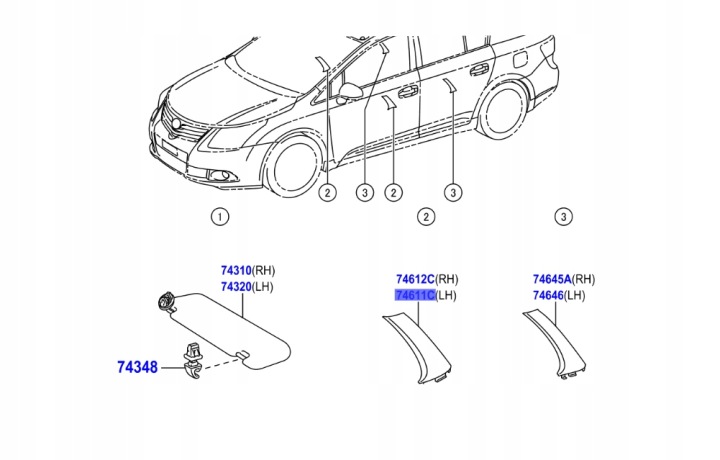 2
3
2
3

1
2
3

74310(RH)
74320(LH)

74348

74612C(RH)
74611C(LH)

74645A(RH)
74646(LH)