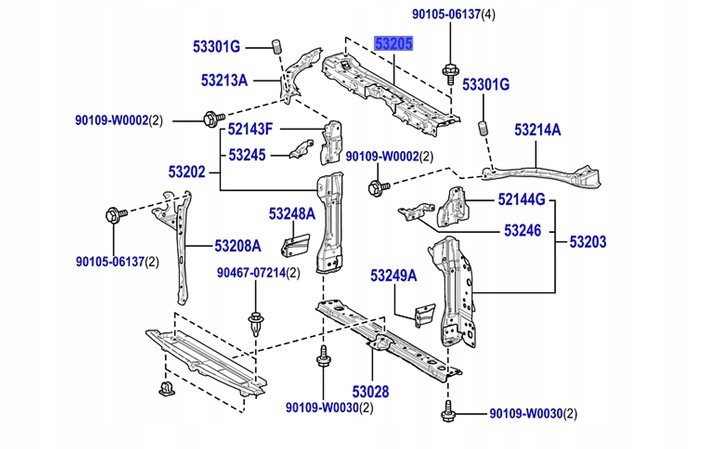 90105-06137(4)
53301G
53205
53213A
53301G
90109-W0002(2)
52143F
53214A
53245
90109-W0002(2)
53202
52144G
53248A
53246
53203
53208A
90105-06137(2)
90467-07214(2)
53249A
53028
90109-W0030(2)
90109-W0030(2)