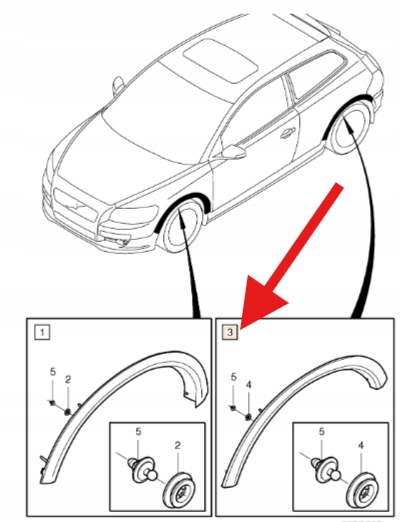 1
5
2
5
2
3
5
4
5
4