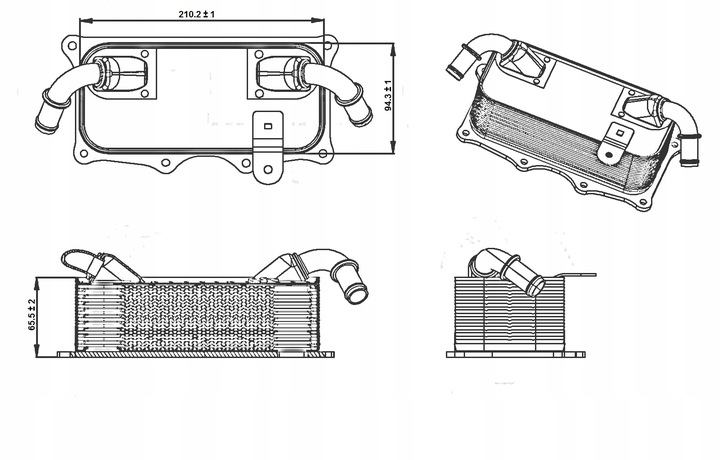 210.2 ± 1

94.3 ± 1

65.5 ± 2