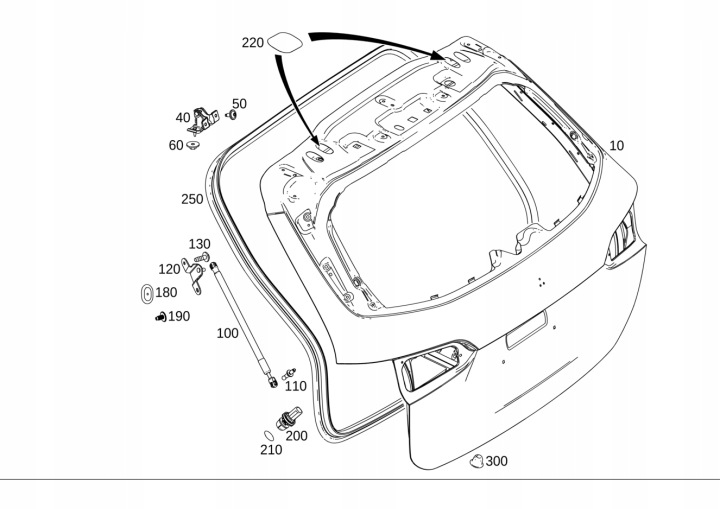 220
50
40
60
10
250
130
120
180
190
100
110
200
210
300