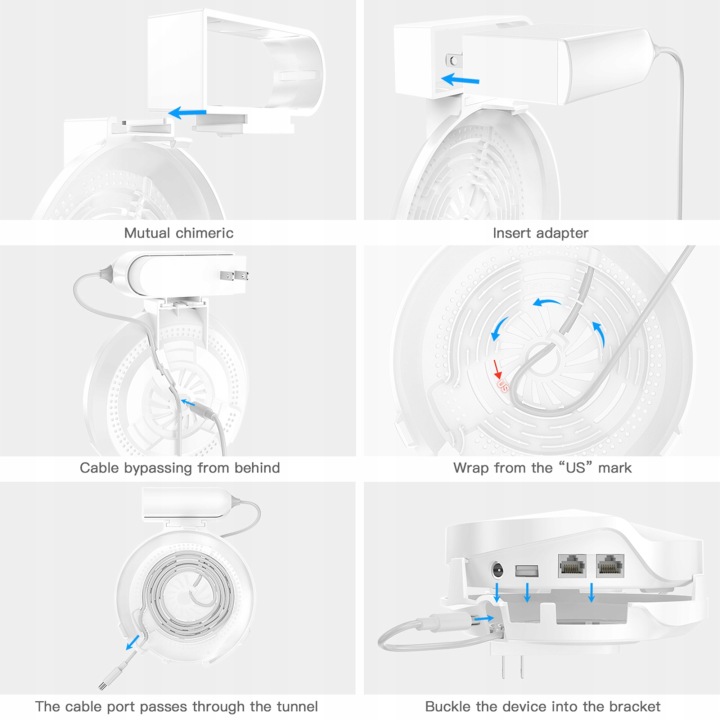 Mutual chimeric

Insert adapter

Cable bypassing from behind

US

Wrap from the “US” mark

The cable port passes through the tunnel

Buckle the device into the bracket