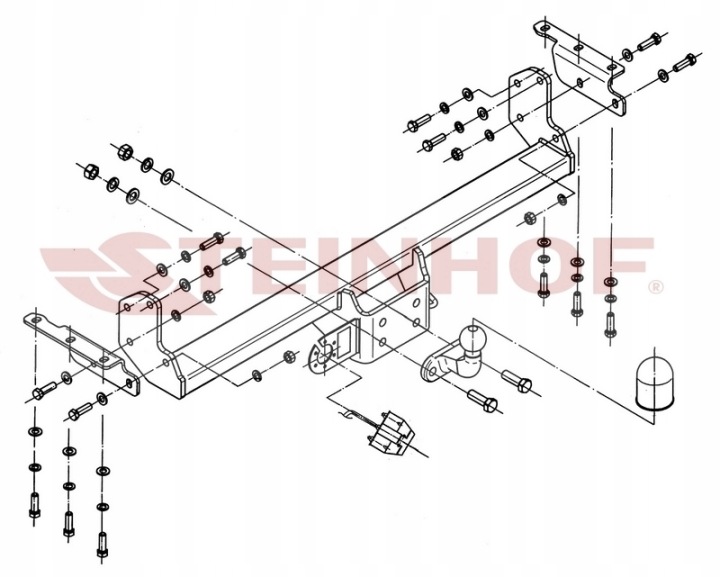 STEINHOF®