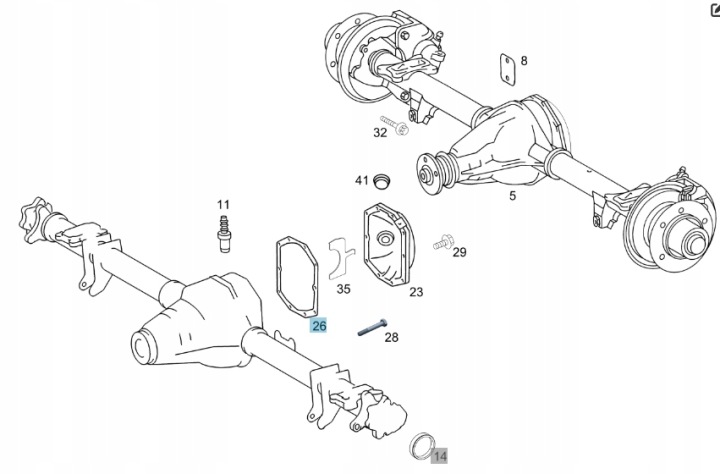 8
32
41
5
11
29
35
23
26
28
14